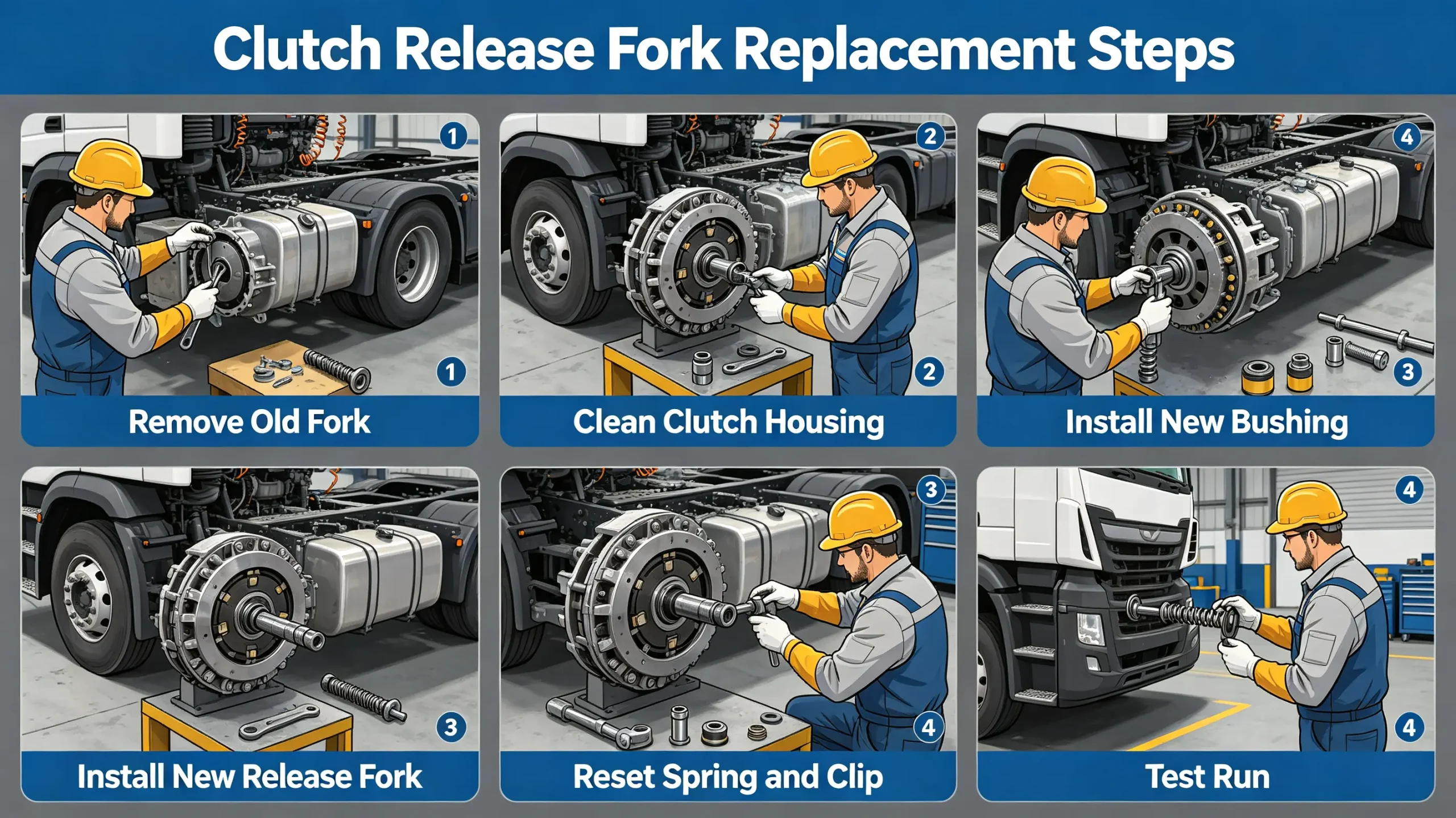 Clutch Release Fork Replacement Steps

1

1

Remove Old Fork

2

2

Clean Clutch Housing

4

3

Install New Bushing

3

Install New Release Fork

3

4

Reset Spring and Clip

4

4

Test Run