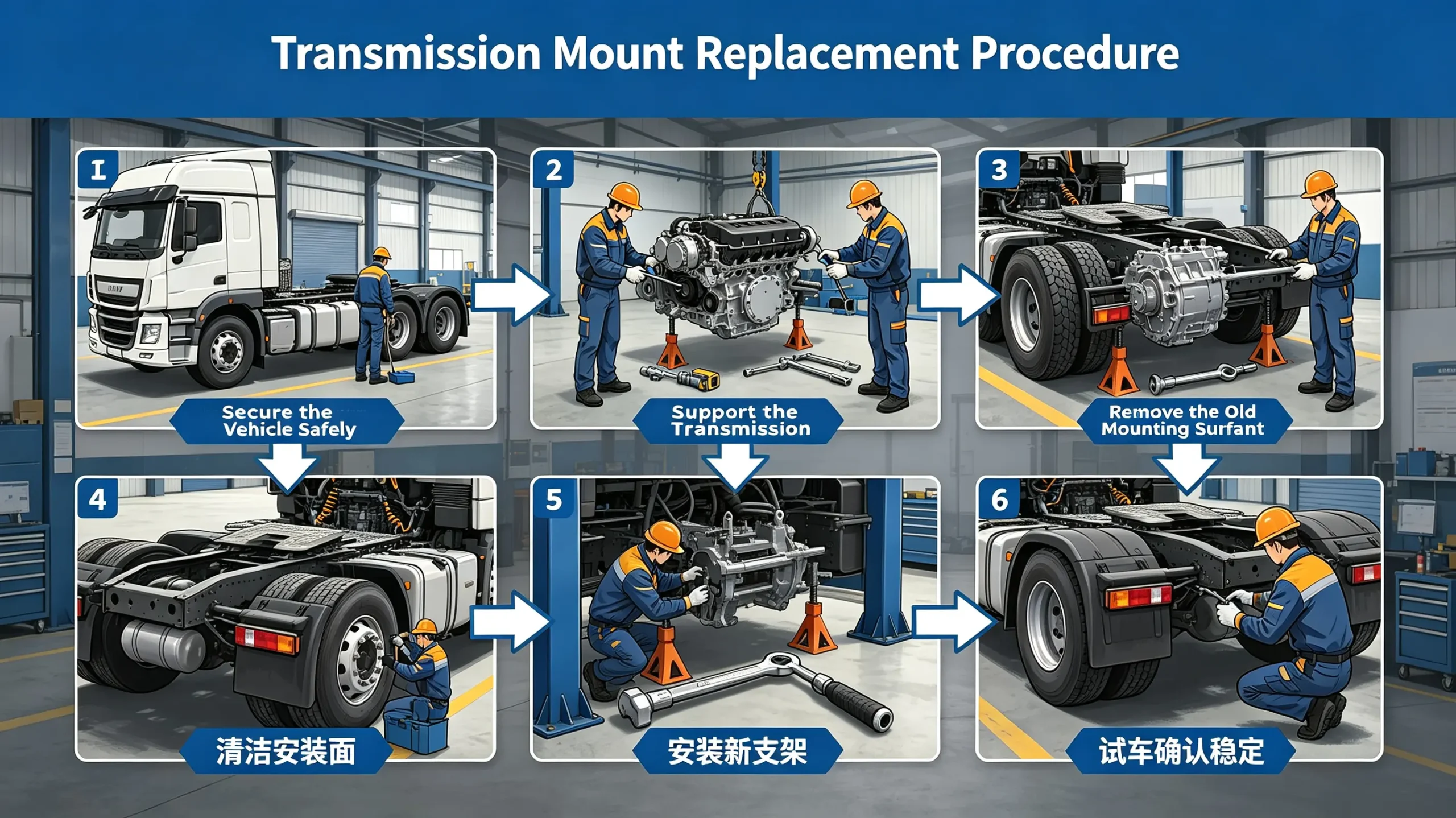 Transmission Mount Replacement Procedure

I

Secure the Vehicle Safely

2

Support the Transmission

3

Remove the Old Mounting Surfant

4

清洁安装面

5

安装新支架

6

试车确认稳定