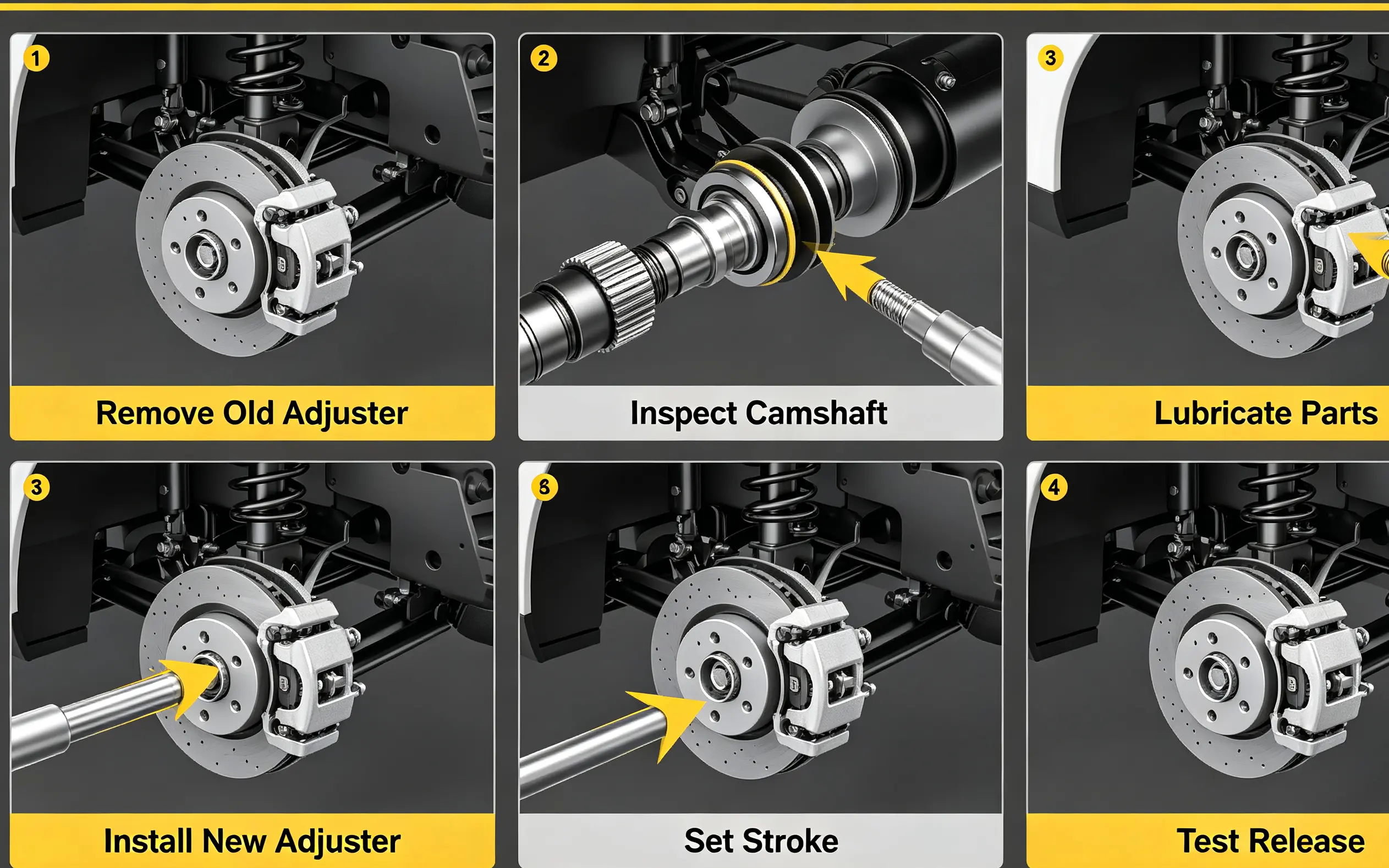 1
Remove Old Adjuster

2
Inspect Camshaft

3
Lubricate Parts

3
Install New Adjuster

8
Set Stroke

4
Test Release