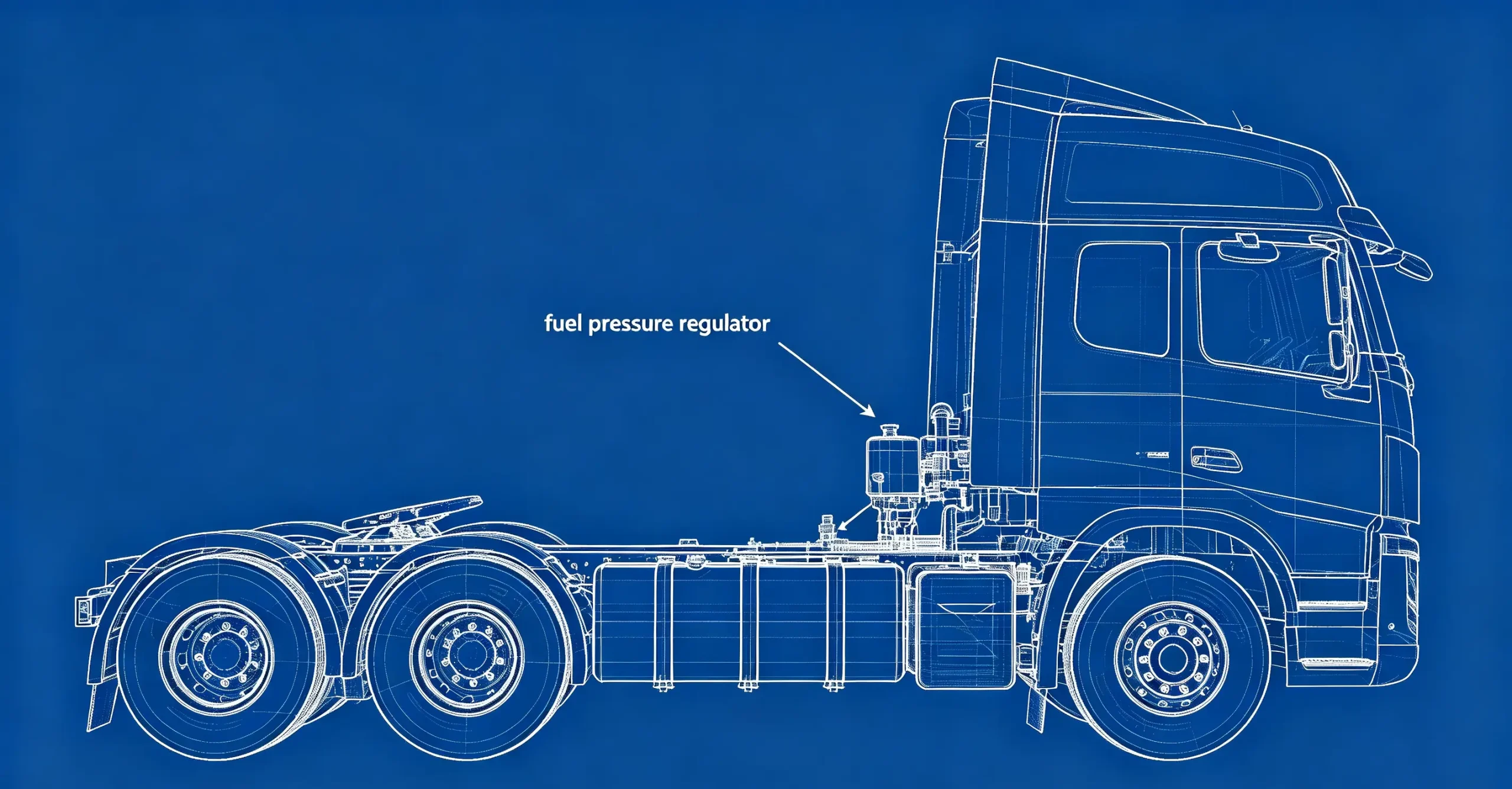 fuel pressure regulator