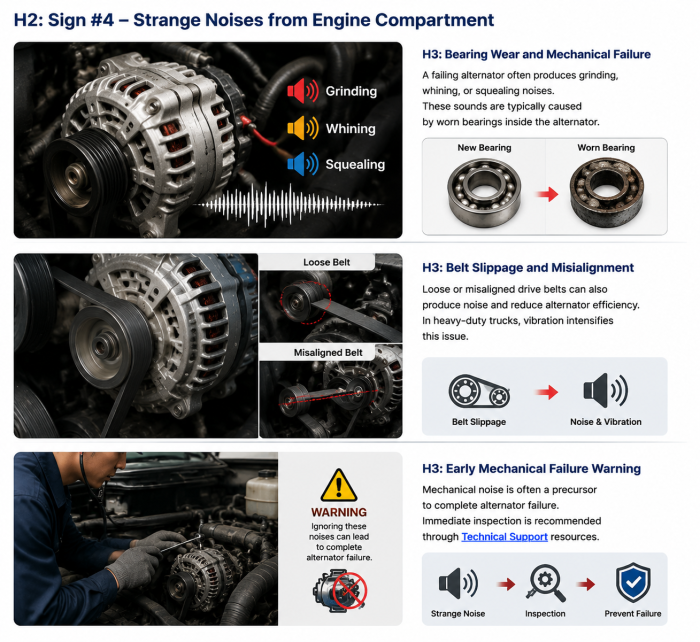 H2: Sign #4 – Strange Noises from Engine Compartment

Grinding
Whining
Squealing

H3: Bearing Wear and Mechanical Failure

A failing alternator often produces grinding, whining, or squealing noises. These sounds are typically caused by worn bearings inside the alternator.

New Bearing
Worn Bearing

Loose Belt
Misaligned Belt

H3: Belt Slippage and Misialignment

Loose or misaligned drive belts can also produce noise and reduce alternator efficiency. In heavy-duty trucks, vibration intensifies this issue.

Belt Slippage
Noise & Vibration

WARNING
Ignoring these noises can lead to complete alternator failure.

H3: Early Mechanical Failure Warning

Mechanical noise is often a precursor to complete alternator failure. Immediate inspection is recommended through Technical Support resources.

Strange Noise
Inspection
Prevent Failure