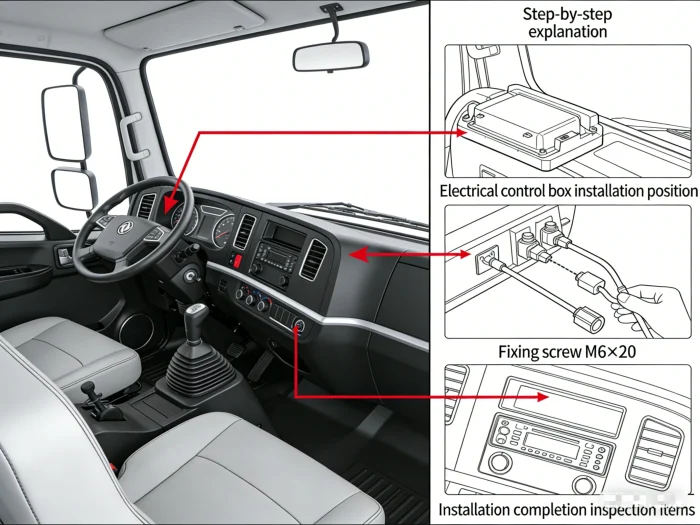 Step-by-step explanation

Electrical control box installation position

Fixing screw M6×20

Installation completion inspection items